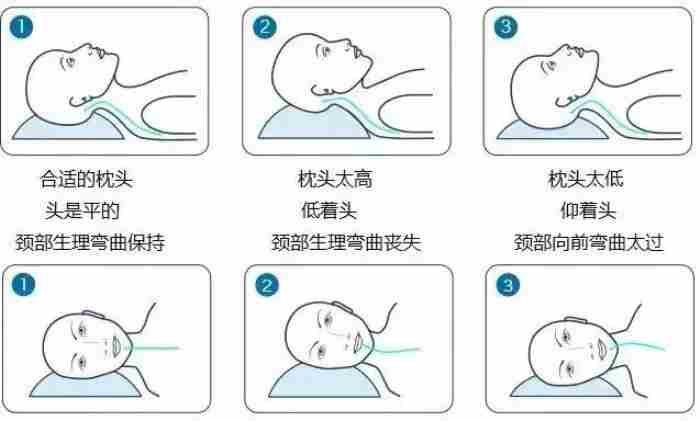 1

2

3

合适的枕头
头是平的
颈部生理弯曲保持

枕头太高
低着头
颈部生理弯曲丧失

枕头太低
仰着头
颈部向前弯曲太过

1

2

3